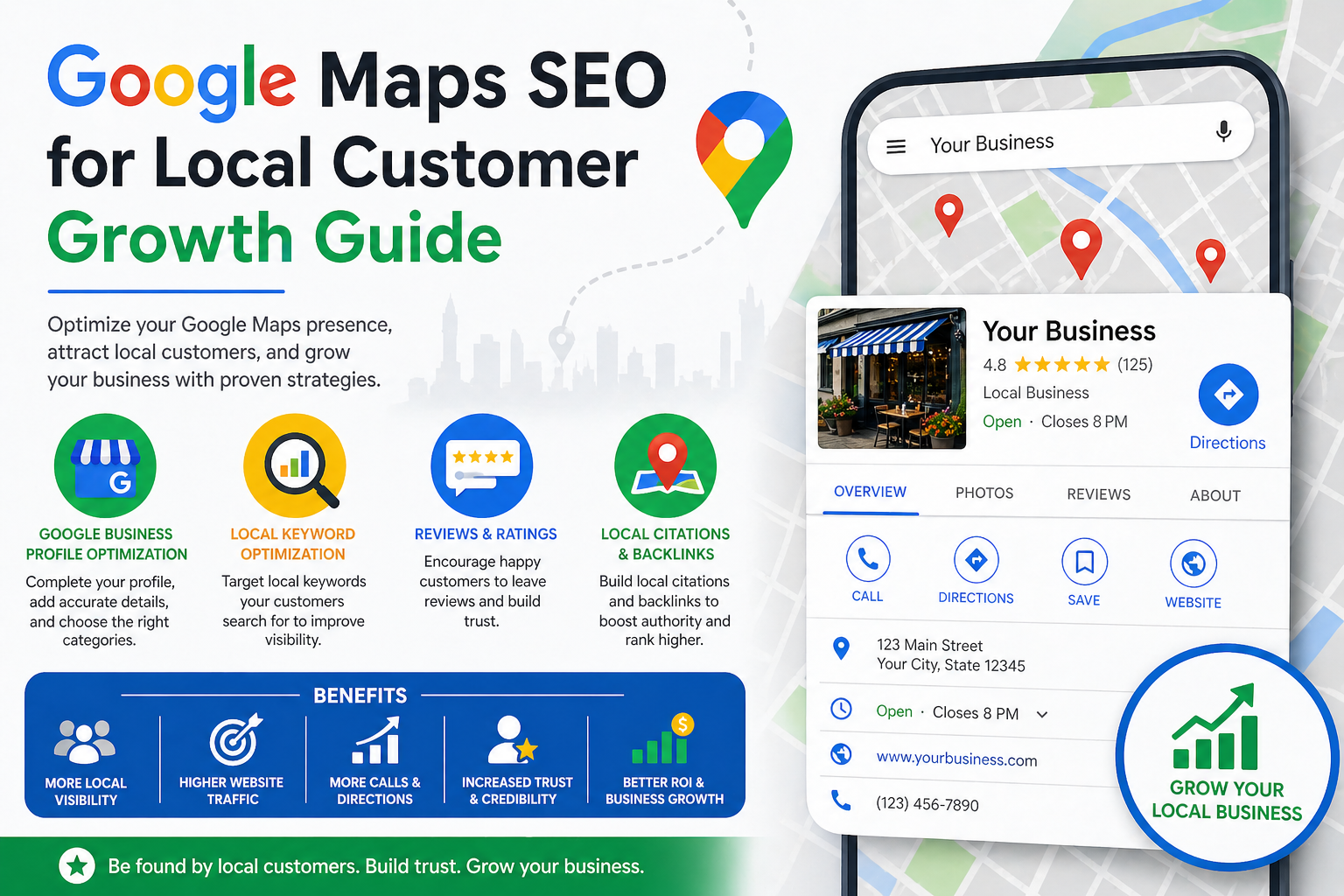 Google Maps SEO for Local Customer Growth Guide

Optimize your Google Maps presence, attract local customers, and grow your business with proven strategies.

GOOGLE BUSINESS PROFILE OPTIMIZATION
Complete your profile, add accurate details, and choose the right categories.

LOCAL KEYWORD OPTIMIZATION
Target local keywords your customers search for to improve visibility.

REVIEWS & RATINGS
Encourage happy customers to leave reviews and build trust.

LOCAL CITATIONS & BACKLINKS
Build local citations and backlinks to boost authority and rank higher.

BENEFITS
MORE LOCAL VISIBILITY
HIGHER WEBSITE TRAFFIC
MORE CALLS & DIRECTIONS
INCREASED TRUST & CREDIBILITY
BETTER ROI & BUSINESS GROWTH

Be found by local customers. Build trust. Grow your business.

Your Business

Your Business
4.8 ★★★★★ (125)
Local Business
Open · Closes 8 PM
Directions

OVERVIEW PHOTOS REVIEWS ABOUT

CALL DIRECTIONS SAVE WEBSITE

123 Main Street
Your City, State 12345
Open · Closes 8 PM
www.yourbusiness.com
(123) 456-7890

GROW YOUR LOCAL BUSINESS